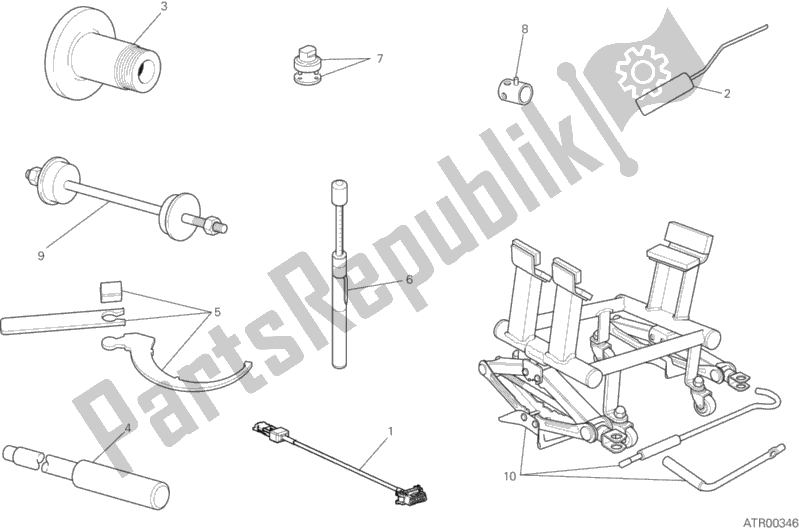 3
7
8
2
9
6
5
4
1
10
PartsRepublik
ATR00346